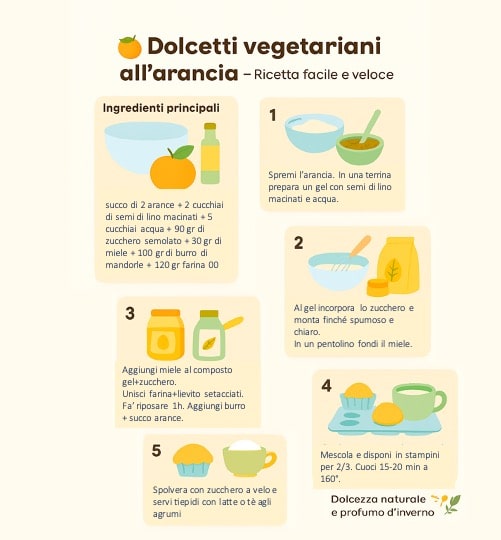 Dolcetti vegetariani all'arancia – Ricetta facile e veloce

Ingredienti principali

succo di 2 arance + 2 cucchiai di semi di lino macinati + 5 cucchiai acqua + 90 gr di zucchero semolato + 30 gr di miele + 100 gr di burro di mandorle + 120 gr farina 00

1

Spremi l'arancia. In una terrina prepara un gel con semi di lino macinati e acqua.

2

Al gel incorpora lo zucchero e monta finché spumoso e chiaro.
In un pentolino fondi il miele.

3

Aggiungi miele al composto gel+zucchero.
Unisci farina+lievito setacciati. Fa' riposare 1h. Aggiungi burro + succo arance.

4

Mescola e disponi in stampini per 2/3. Cuoci 15-20 min a 160°.

5

Spolvera con zucchero a velo e servi tiepidi con latte o tè agli agrumi

Dolcezza naturale e profumo d'inverno