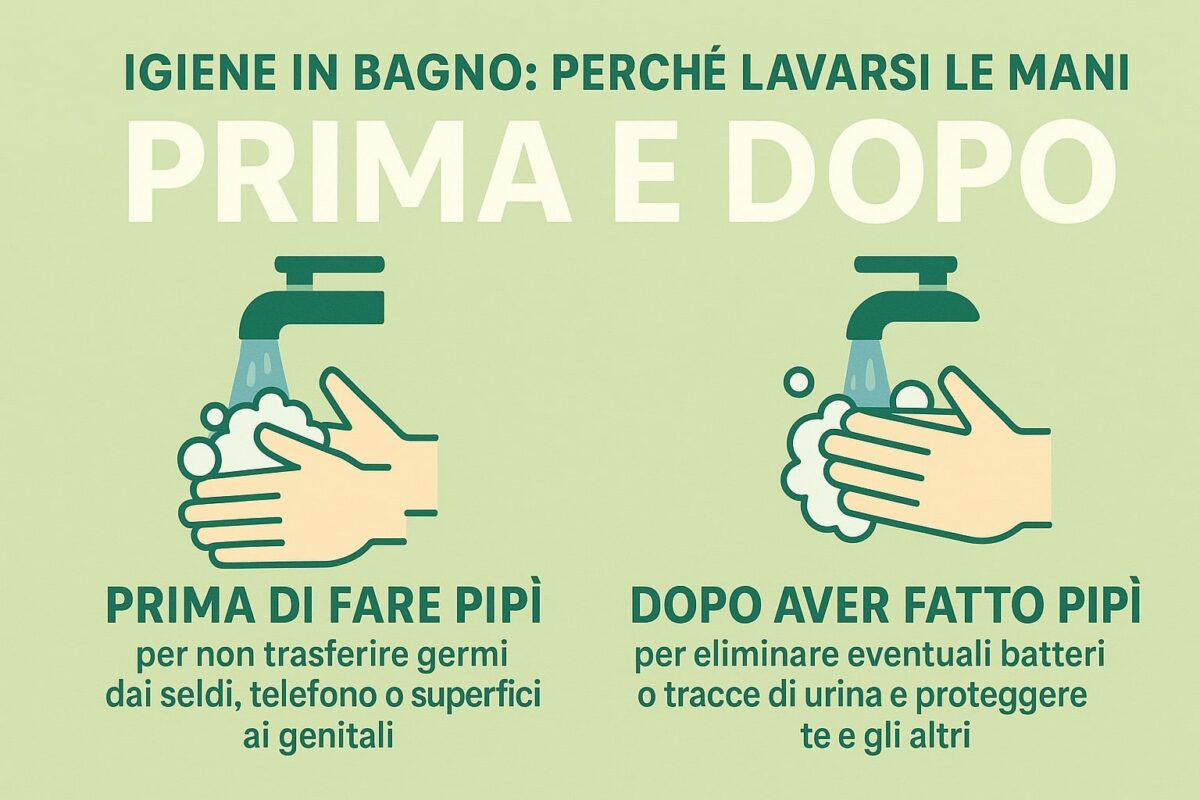 IGIENE IN BAGNO: PERCHÉ LAVARSI LE MANI
PRIMA E DOPO

PRIMA DI FARE PIPÌ
per non trasferire germi dai seldi, telefono o superfici ai genitali

DOPO AVER FATTO PIPÌ
per eliminare eventuali batteri o tracce di urina e proteggere te e gli altri