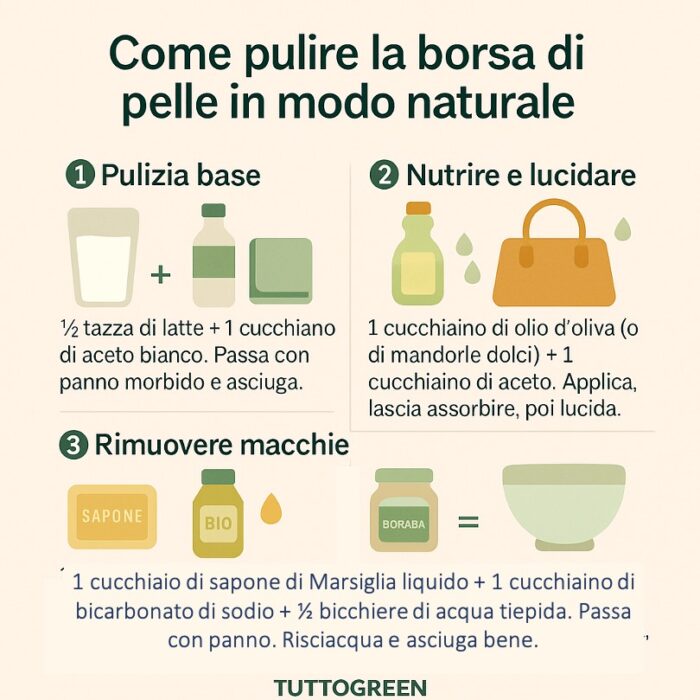 Come pulire la borsa di pelle in modo naturale

1 Pulizia base

+

½ tazza di latte + 1 cucchiano di aceto bianco. Passa con panno morbido e asciuga.

2 Nutrire e lucidare

1 cucchiaino di olio d'oliva (o di mandorle dolci) + 1 cucchiaino di aceto. Applica, lascia assorbire, poi lucida.

3 Rimuovere macchie

SAPONE

BIO

BORABA

=

1 cucchiaio di sapone di Marsiglia liquido + 1 cucchiaino di bicarbonato di sodio + ½ bicchiere di acqua tiepida. Passa con panno. Risciacqua e asciuga bene.

TUTTOGREEN