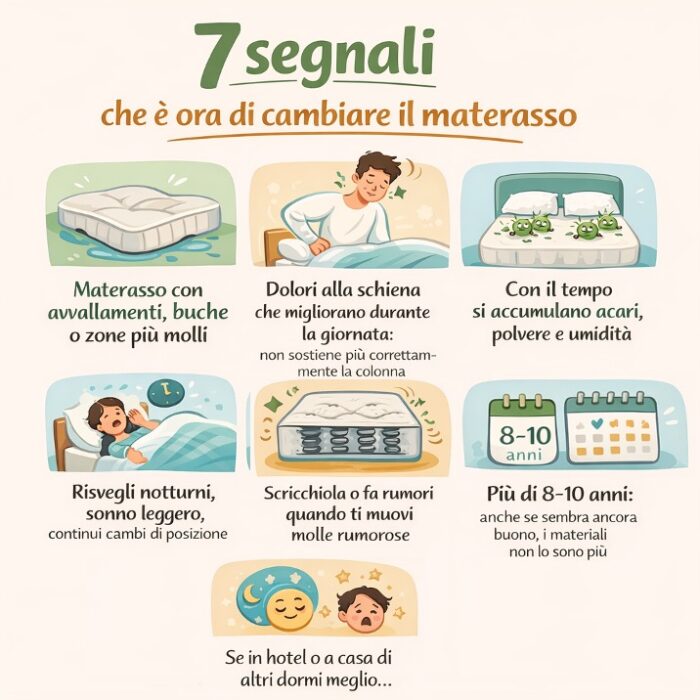 7 segnali

che è ora di cambiare il materasso

Materasso con avvallamenti, buche o zone più molli

Dolori alla schiena che migliorano durante la giornata:

non sostiene più correttamente la colonna

Con il tempo si accumulano acari, polvere e umidità

Risvegli notturni, sonno leggero, continui cambi di posizione

Scricchiola o fa rumori quando ti muovi molle rumorose

8-10 anni

Più di 8-10 anni:

anche se sembra ancora buono, i materiali non lo sono più

Se in hotel o a casa di altri dormi meglio...