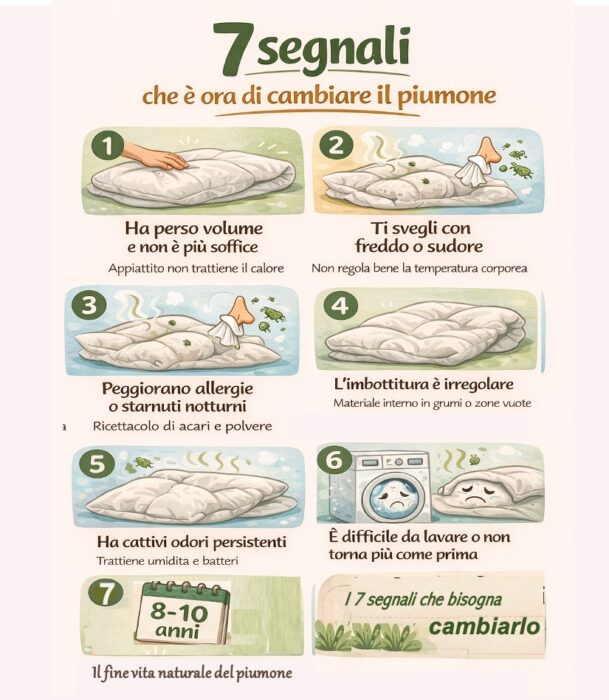 7 segnali
che è ora di cambiare il piumone

1
Ha perso volume e non è più soffice
Appiattito non trattiene il calore

2
Ti svegli con freddo o sudore
Non regola bene la temperatura corporea

3
Peggiorano allergie o starnuti notturni
Ricettacolo di acari e polvere

4
L'imbottitura è irregolare
Materiale interno in grumi o zone vuote

5
Ha cattivi odori persistenti
Trattiene umidita e batteri

6
È difficile da lavare o non torna più come prima

7
8-10 anni
Il fine vita naturale del piumone

I 7 segnali che bisogna cambiarlo