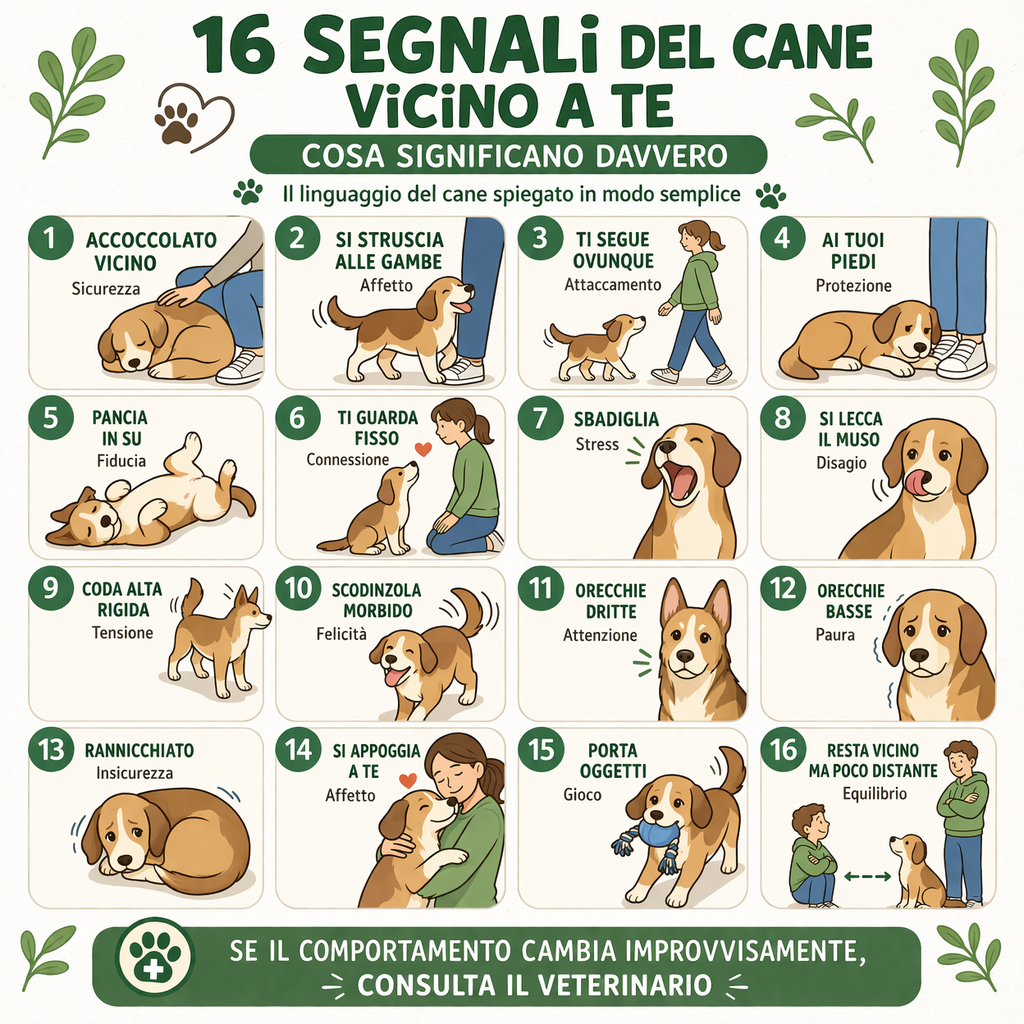 16 SEGNALI DEL CANE VICINO A TE

COSA SIGNIFICANO DAVVERO

Il linguaggio del cane spiegato in modo semplice

1 ACCOCCOLATO VICINO
Sicurezza

2 SI STRUSCIA ALLE GAMBE
Affetto

3 TI SEGUE OVUNQUE
Attaccamento

4 AI TUOI PIEDI
Protezione

5 PANCIA IN SU
Fiducia

6 TI GUARDA FISSO
Connessione

7 SBADIGLIA
Stress

8 SI LECCA IL MUSO
Disagio

9 CODA ALTA RIGIDA
Tensione

10 SCODINZOLA MORBIDO
Felicità

11 ORECCHIE DRITTE
Attenzione

12 ORECCHIE BASSE
Paura

13 RANNICCHIATO
Insicurezza

14 SI APPOGGIA A TE
Affetto

15 PORTA OGGETTI
Gioco

16 RESTA VICINO MA POCO DISTANTE
Equilibrio

SE IL COMPORTAMENTO CAMBIA IMPROVVISAMENTE, CONSULTA IL VETERINARIO