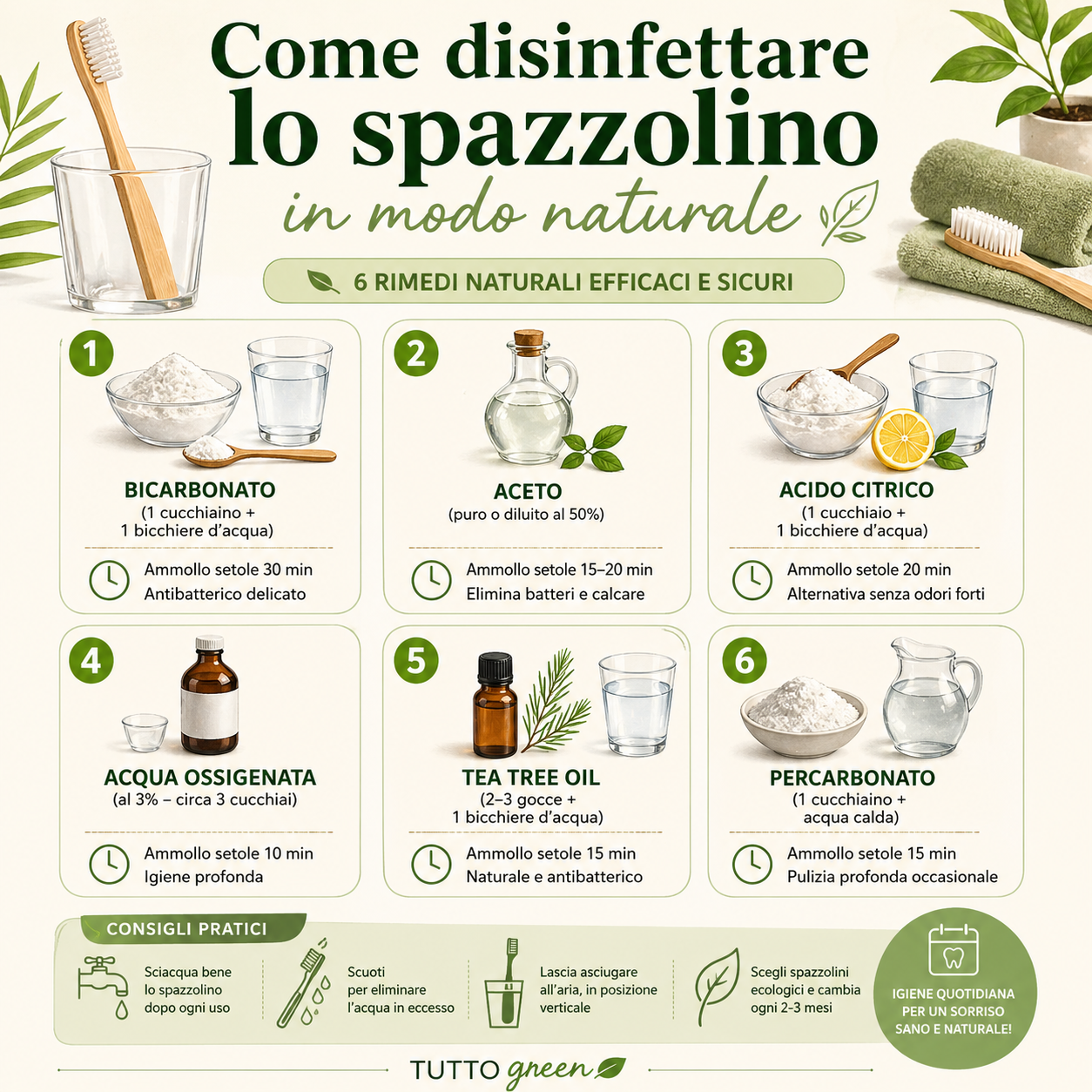 Come disinfettare lo spazzolino
in modo naturale

6 RIMEDI NATURALI EFFICACI E SICURI

1
BICARBONATO
(1 cucchiaino + 1 bicchiere d'acqua)
Ammollo setole 30 min
Antibatterico delicato

2
ACETO
(puro o diluito al 50%)
Ammollo setole 15–20 min
Elimina batteri e calcare

3
ACIDO CITRICO
(1 cucchiaio + 1 bicchiere d'acqua)
Ammollo setole 20 min
Alternativa senza odori forti

4
ACQUA OSSIGENATA
(al 3% – circa 3 cucchiai)
Ammollo setole 10 min
Igiene profonda

5
TEA TREE OIL
(2–3 gocce + 1 bicchiere d'acqua)
Ammollo setole 15 min
Naturale e antibatterico

6
PERCARBONATO
(1 cucchiaino + acqua calda)
Ammollo setole 15 min
Pulizia profonda occasionale

CONSIGLI PRATICI
Sciacqua bene lo spazzolino dopo ogni uso
Scuoti per eliminare l'acqua in eccesso
Lascia asciugare all'aria, in posizione verticale
Scegli spazzolini ecologici e cambia ogni 2-3 mesi
IGIENE QUOTIDIANA PER UN SORRISO SANO E NATURALE!

TUTTO green