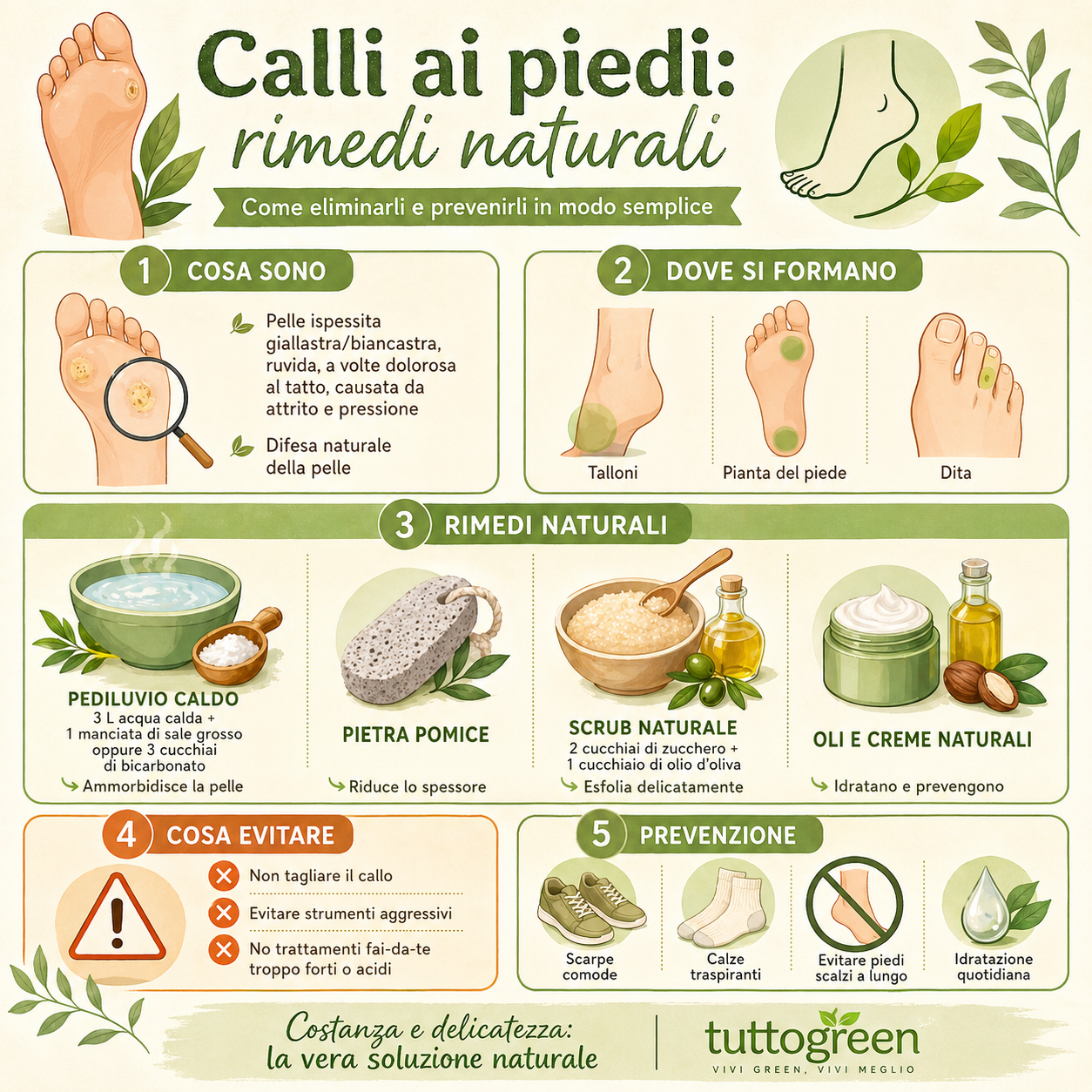 Calli ai piedi:
rimedi naturali

Come eliminarli e prevenirli in modo semplice

1 COSA SONO

Pelle ispessita giallastra/biancastra, ruvida, a volte dolorosa al tatto, causata da attrito e pressione

Difesa naturale della pelle

2 DOVE SI FORMANO

Talloni

Pianta del piede

Dita

3 RIMEDI NATURALI

PEDILUVIO CALDO
3 L acqua calda + 1 manciata di sale grosso oppure 3 cucchiai di bicarbonato
Ammorbidisce la pelle

PIETRA POMICE
Riduce lo spessore

SCRUB NATURALE
2 cucchiai di zucchero + 1 cucchiaio di olio d'oliva
Esfolia delicatamente

OLI E CREME NATURALI
Idratano e prevengono

4 COSA EVITARE

Non tagliare il callo

Evitare strumenti aggressivi

No trattamenti fai-da-te troppo forti o acidi

5 PREVENZIONE

Scarpe comode

Calze traspiranti

Evitare piedi scalzi a lungo

Idratazione quotidiana

Costanza e delicatezza: la vera soluzione naturale

tuttogreen
VIVI GREEN, VIVI MEGLIO