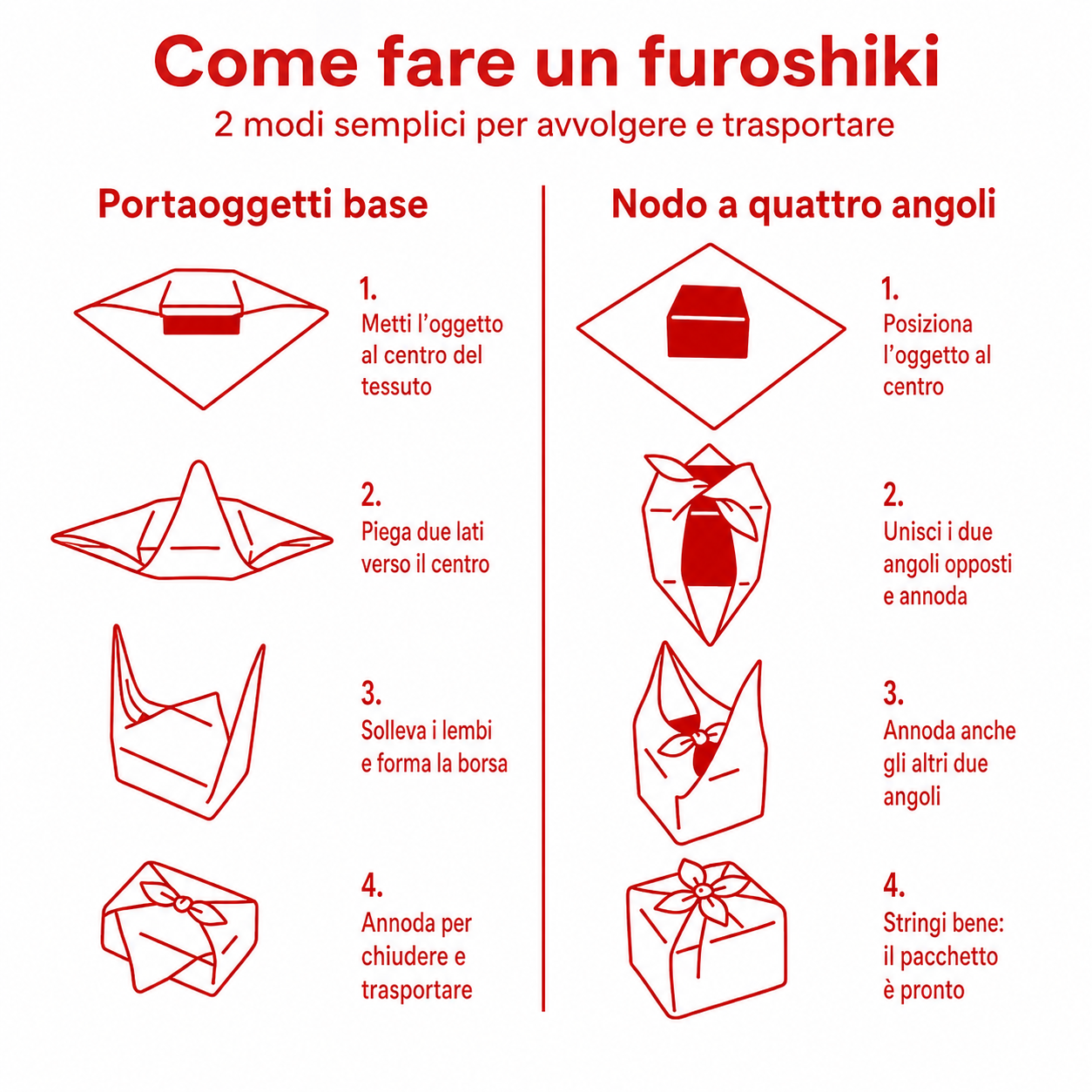 Come fare un furoshiki

2 modi semplici per avvolgere e trasportare

Portaoggetti base

1.
Metti l'oggetto al centro del tessuto

2.
Piega due lati verso il centro

3.
Solleva i lembi e forma la borsa

4.
Annoda per chiudere e trasportare

Nodo a quattro angoli

1.
Posiziona l'oggetto al centro

2.
Unisci i due angoli opposti e annoda

3.
Annoda anche gli altri due angoli

4.
Stringi bene: il pacchetto è pronto