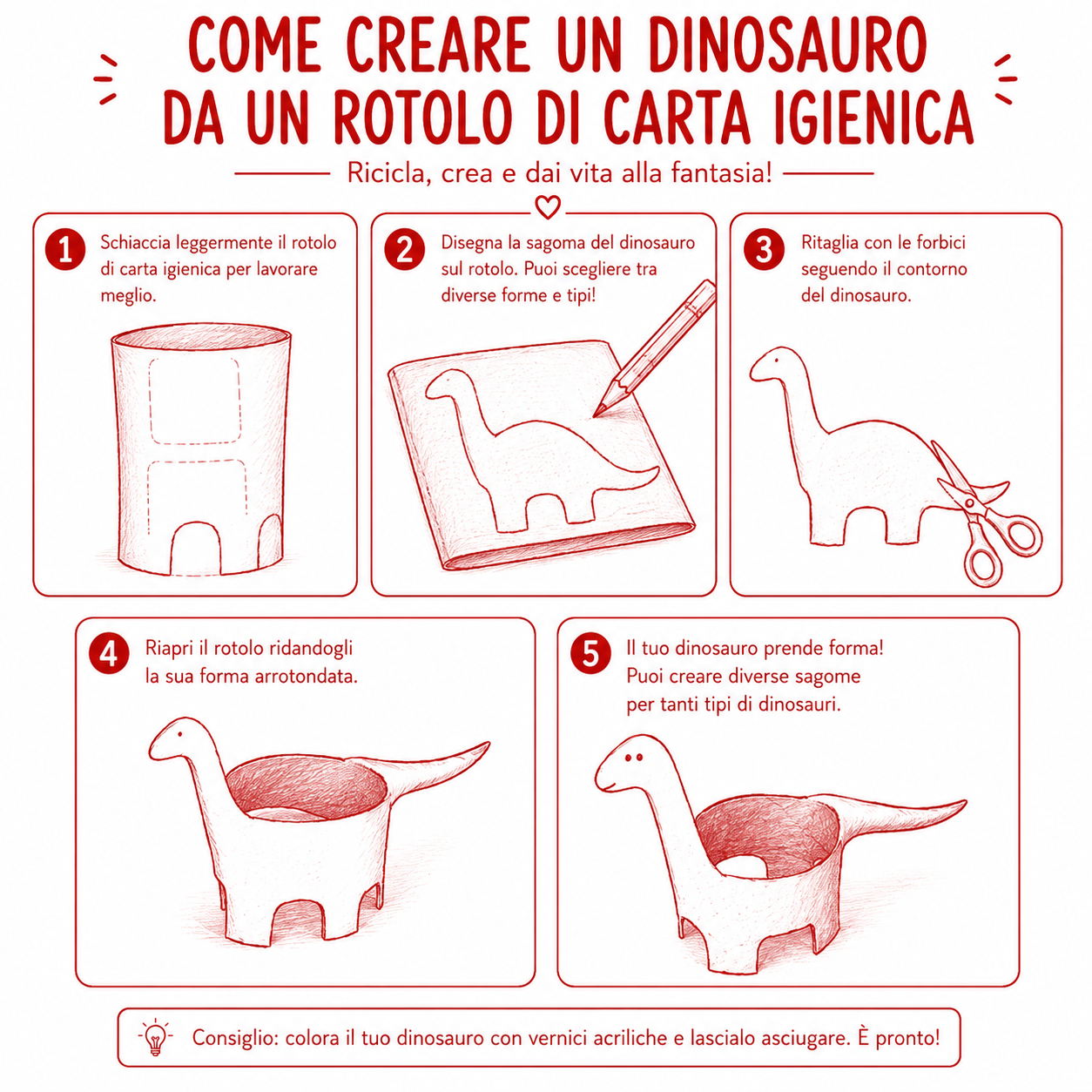 COME CREARE UN DINOSAURO DA UN ROTOLO DI CARTA IGIENICA

Ricicla, crea e dai vita alla fantasia!

1 Schiaccia leggermente il rotolo di carta igienica per lavorare meglio.

2 Disegna la sagoma del dinosauro sul rotolo. Puoi scegliere tra diverse forme e tipi!

3 Ritaglia con le forbici seguendo il contorno del dinosauro.

4 Riapri il rotolo ridandogli la sua forma arrotondata.

5 Il tuo dinosauro prende forma! Puoi creare diverse sagome per tanti tipi di dinosauri.

Consiglio: colora il tuo dinosauro con vernici acriliche e lascialo asciugare. È pronto!